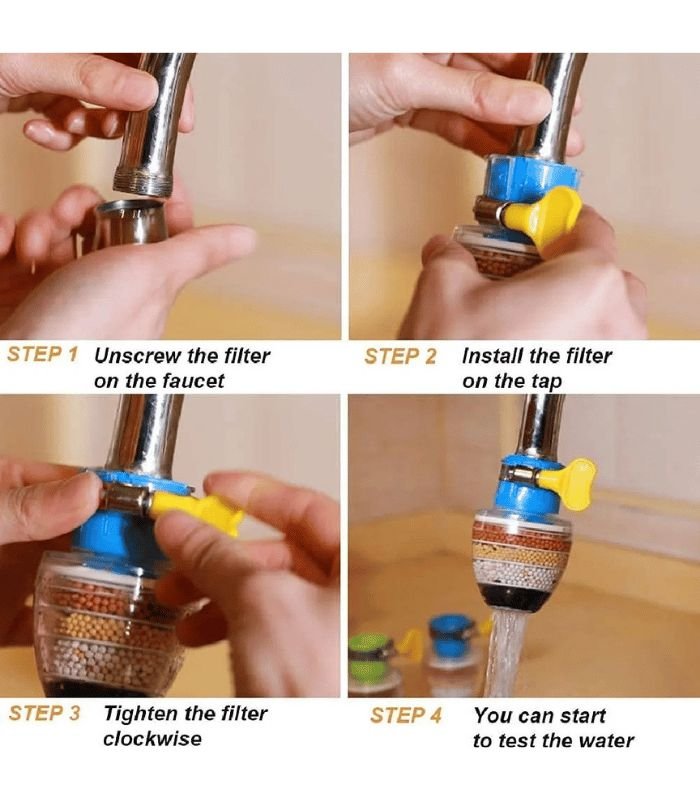 STEP 1 Unscrew the filter on the faucet

STEP 2 Install the filter on the tap

STEP 3 Tighten the filter clockwise

STEP 4 You can start to test the water